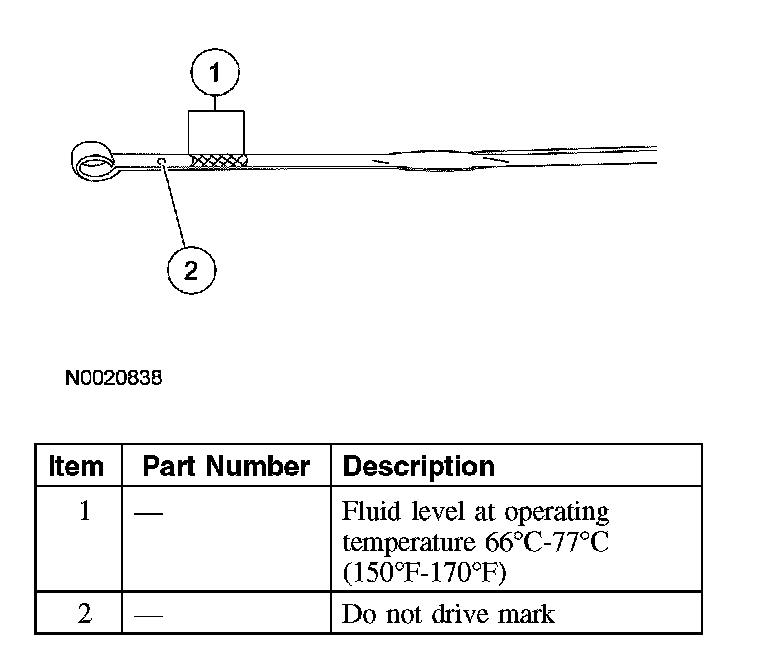 1

2

N0020838

| Item | Part Number | Description |
|---|---|---|
| 1 | — | Fluid level at operating temperature 66°C-77°C (150°F-170°F) |
| 2 | — | Do not drive mark |