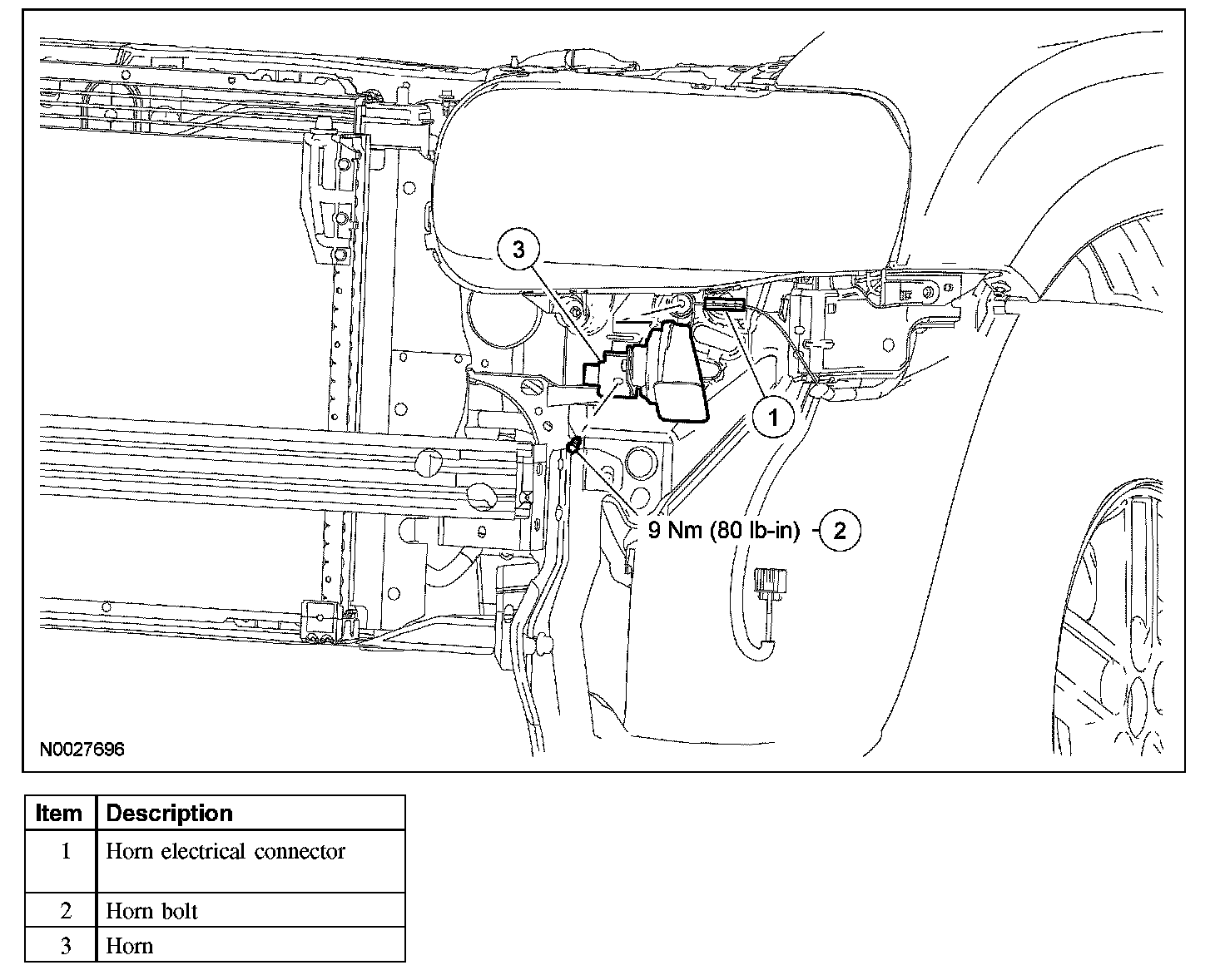 3

1

9 Nm (80 lb-in)

2

N0027696

| Item | Description |
|---|---|
| 1 | Horn electrical connector |
| 2 | Horn bolt |
| 3 | Horn |