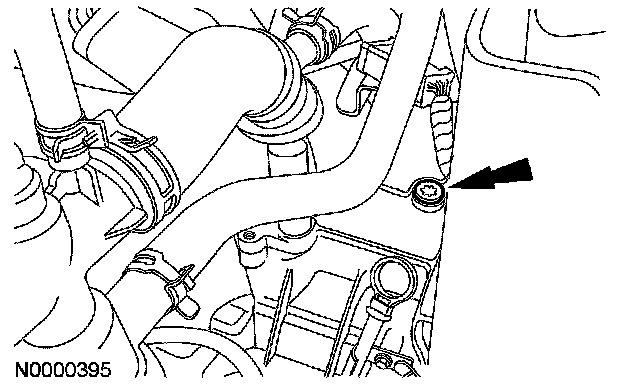 N0000395