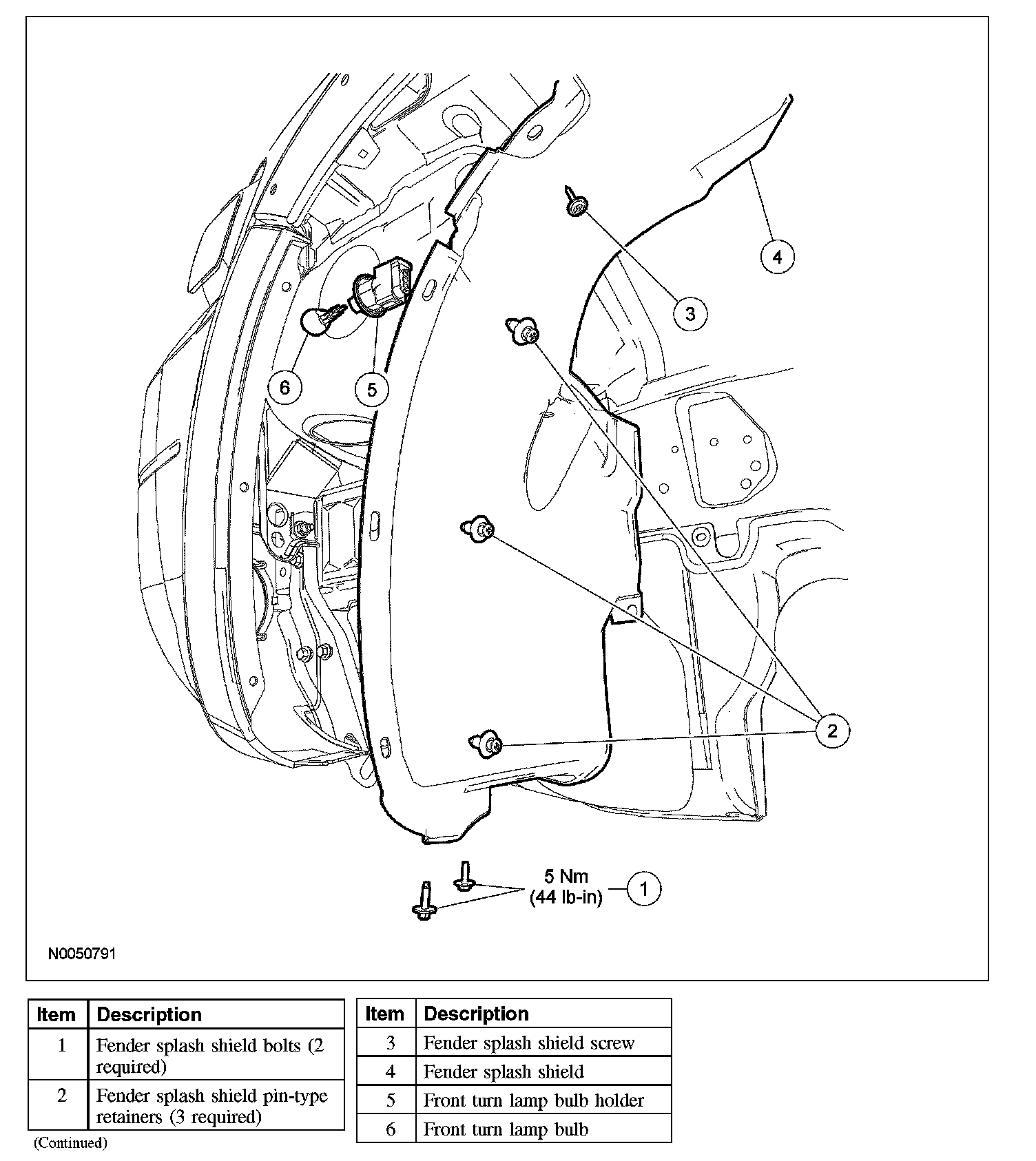 4

3

6

5

2

5 Nm
(44 lb-in)

1

N0050791

| Item | Description |
|---|---|
| 1 | Fender splash shield bolts (2 required) |
| 2 | Fender splash shield pin-type retainers (3 required) |

(Continued)

| Item | Description |
|---|---|
| 3 | Fender splash shield screw |
| 4 | Fender splash shield |
| 5 | Front turn lamp bulb holder |
| 6 | Front turn lamp bulb |