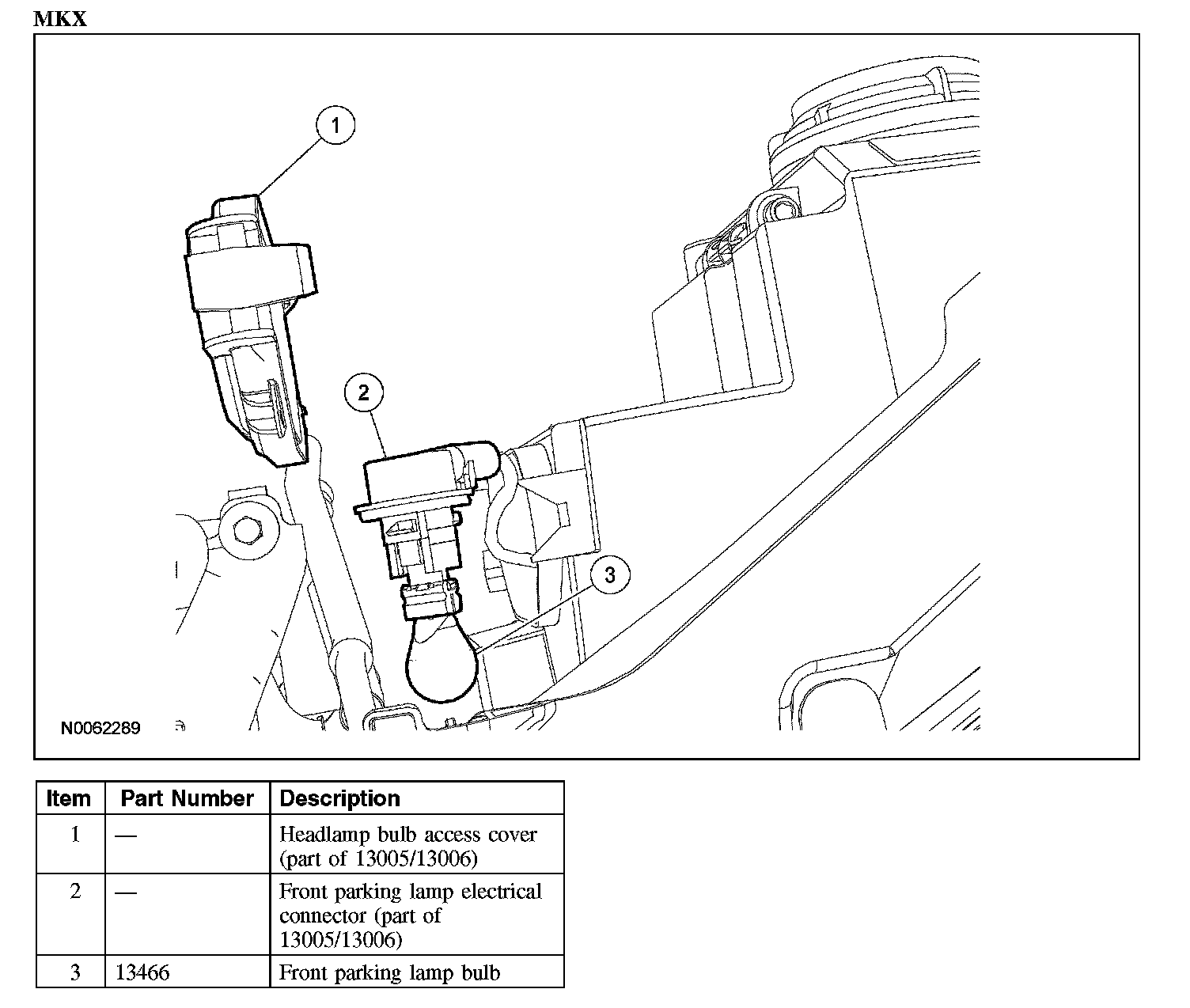 MKX

1
2
3

N0062289

| Item | Part Number | Description |
|---|---|---|
| 1 | — | Headlamp bulb access cover (part of 13005/13006) |
| 2 | — | Front parking lamp electrical connector (part of 13005/13006) |
| 3 | 13466 | Front parking lamp bulb |