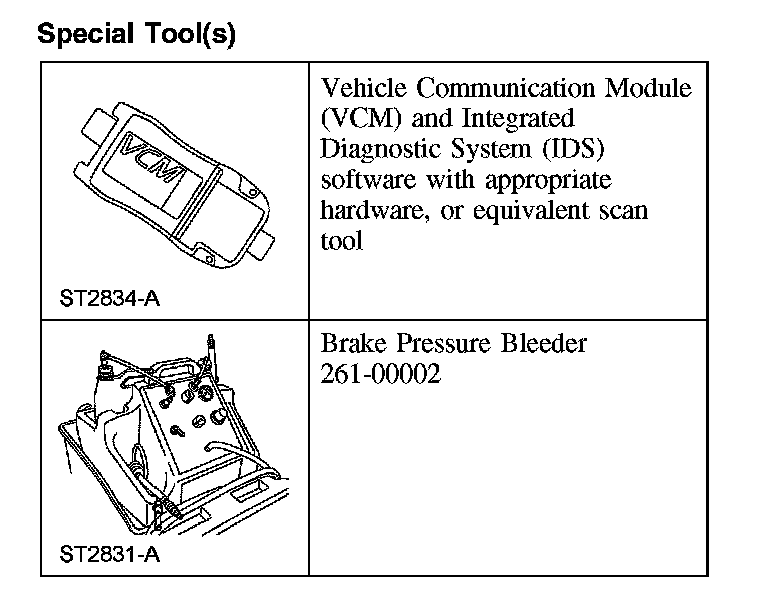 Special Tool(s)

| | |
|---|---|
| VCM ST2834-A | Vehicle Communication Module (VCM) and Integrated Diagnostic System (IDS) software with appropriate hardware, or equivalent scan tool |
| ST2831-A | Brake Pressure Bleeder 261-00002 |