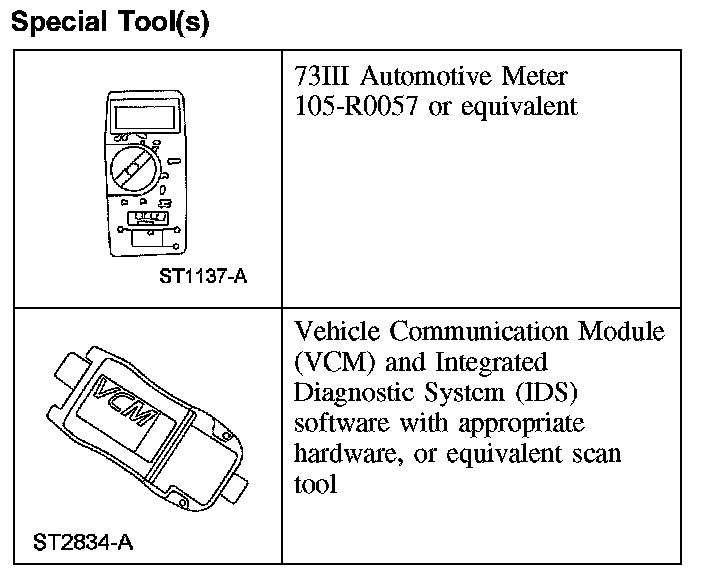 Special Tool(s)

| | |
|---|---|
| ST1137-A | 73III Automotive Meter 105-R0057 or equivalent |
| VCM ST2834-A | Vehicle Communication Module (VCM) and Integrated Diagnostic System (IDS) software with appropriate hardware, or equivalent scan tool |