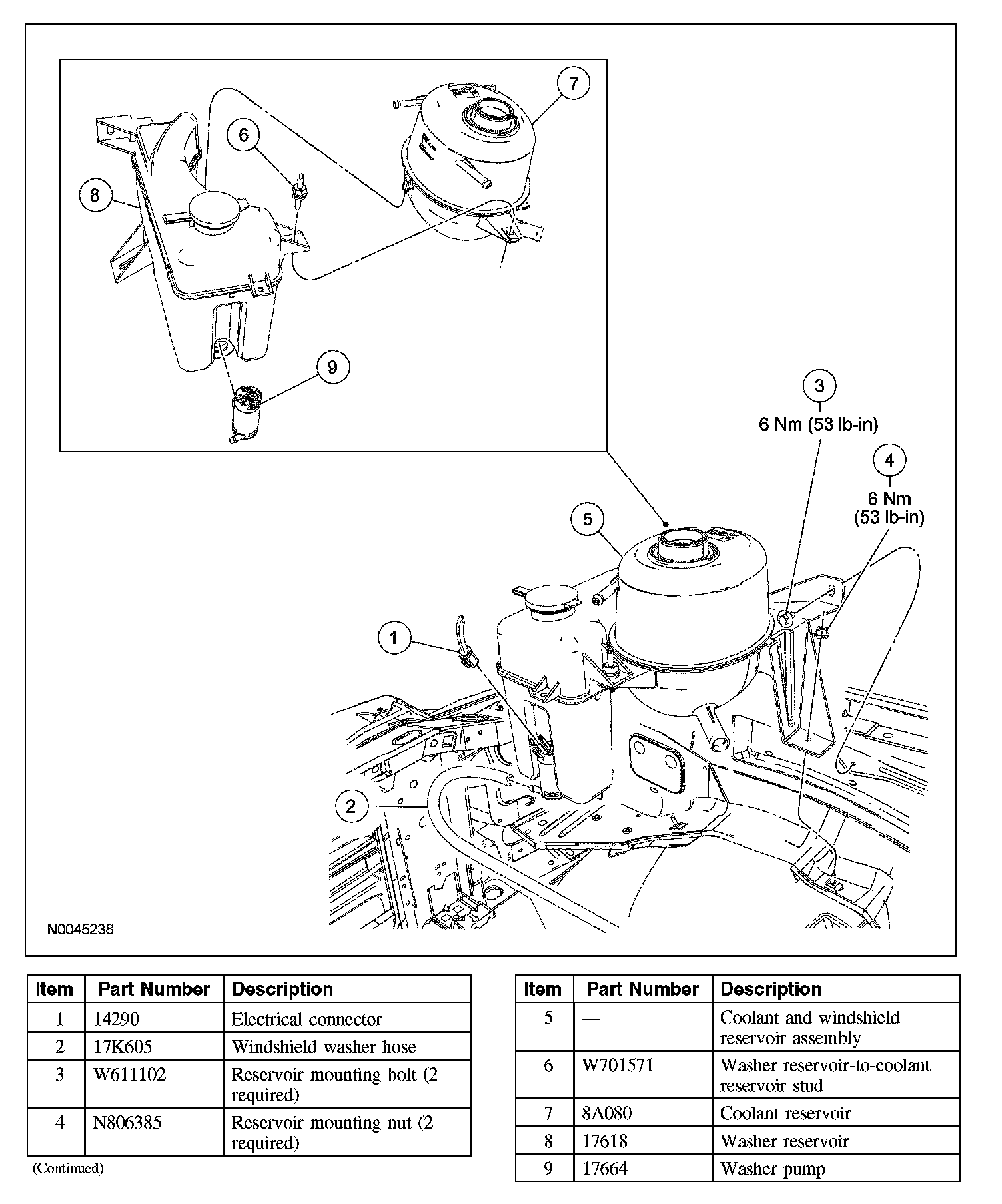 7

6

8

9

3
6 Nm (53 lb-in)

4
6 Nm
(53 lb-in)

5

1

2

N0045238

| Item | Part Number | Description |
|---|---|---|
| 1 | 14290 | Electrical connector |
| 2 | 17K605 | Windshield washer hose |
| 3 | W611102 | Reservoir mounting bolt (2 required) |
| 4 | N806385 | Reservoir mounting nut (2 required) |

(Continued)

| Item | Part Number | Description |
|---|---|---|
| 5 | — | Coolant and windshield reservoir assembly |
| 6 | W701571 | Washer reservoir-to-coolant reservoir stud |
| 7 | 8A080 | Coolant reservoir |
| 8 | 17618 | Washer reservoir |
| 9 | 17664 | Washer pump |