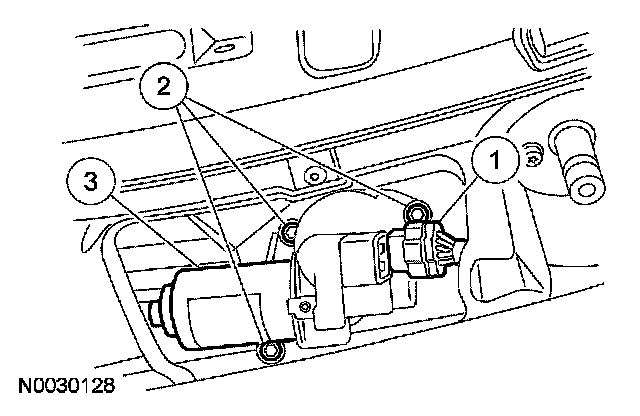 2
1
3
N0030128