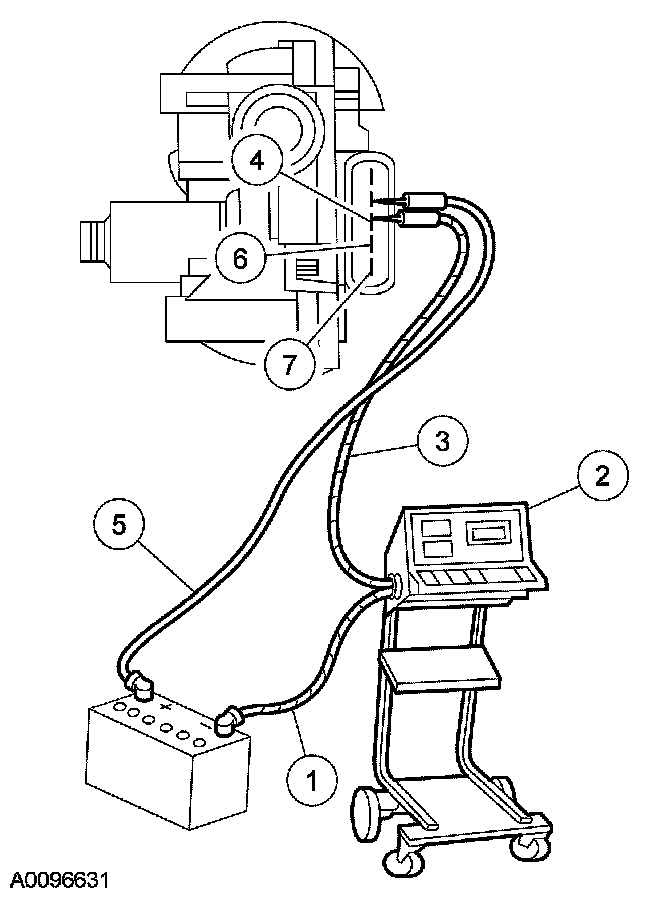 4
6
7
3
2
5
+
-
1
A0096631