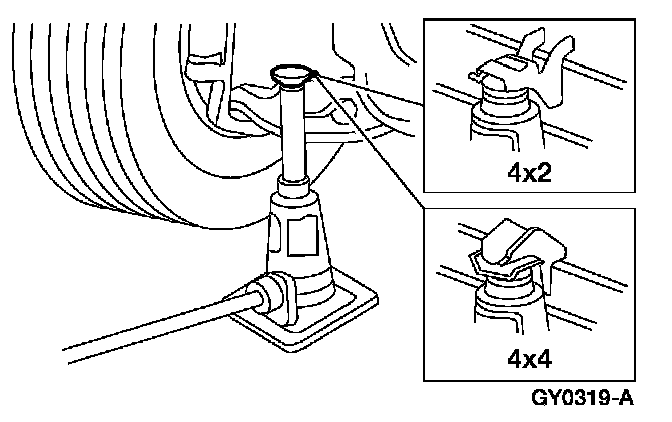 4x2

4x4

GY0319-A