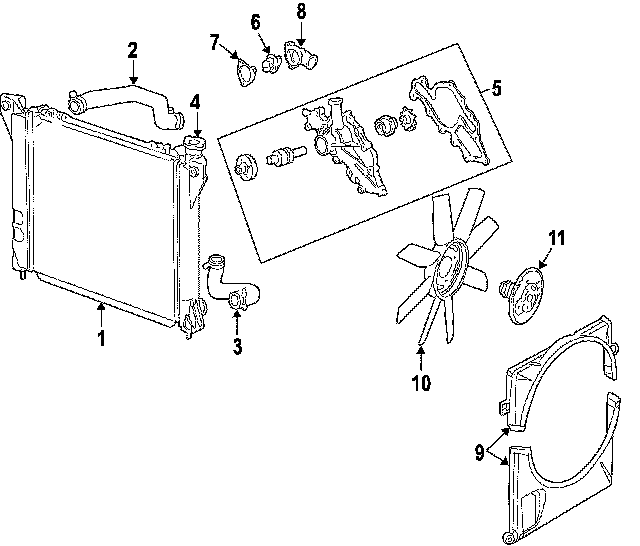 2
7
6
8
4
5
1
3
11
10
9