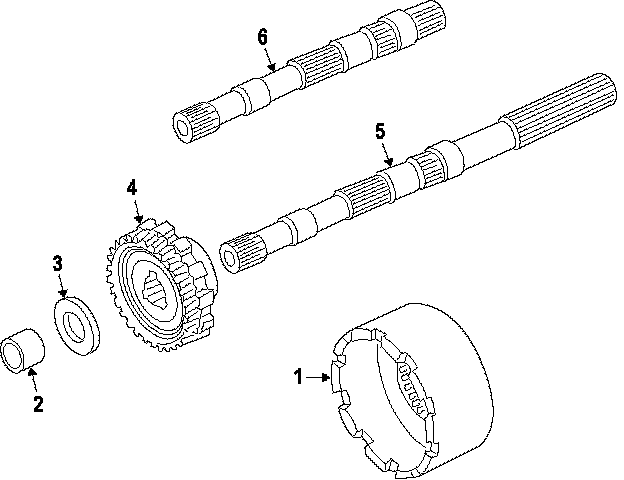 6
5
4
3
2
1