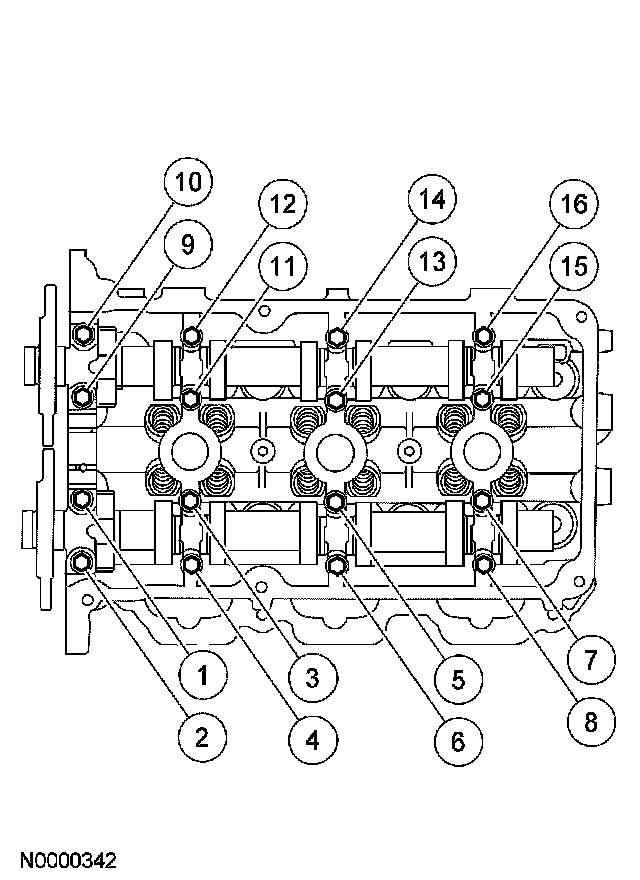 10
12
14
16
9
11
13
15
1
3
5
7
2
4
6
8
N0000342