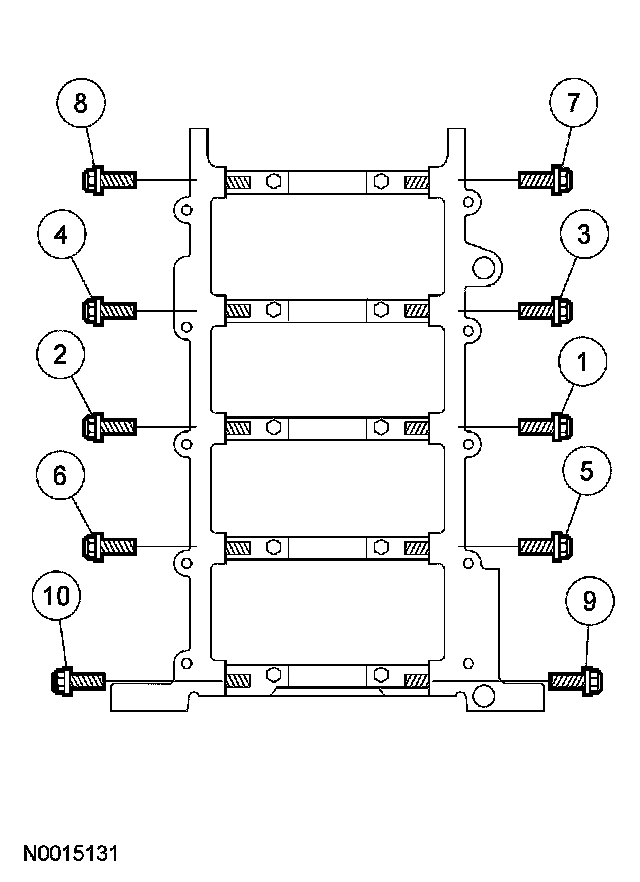 8
7
4
3
2
1
6
5
10
9
N0015131