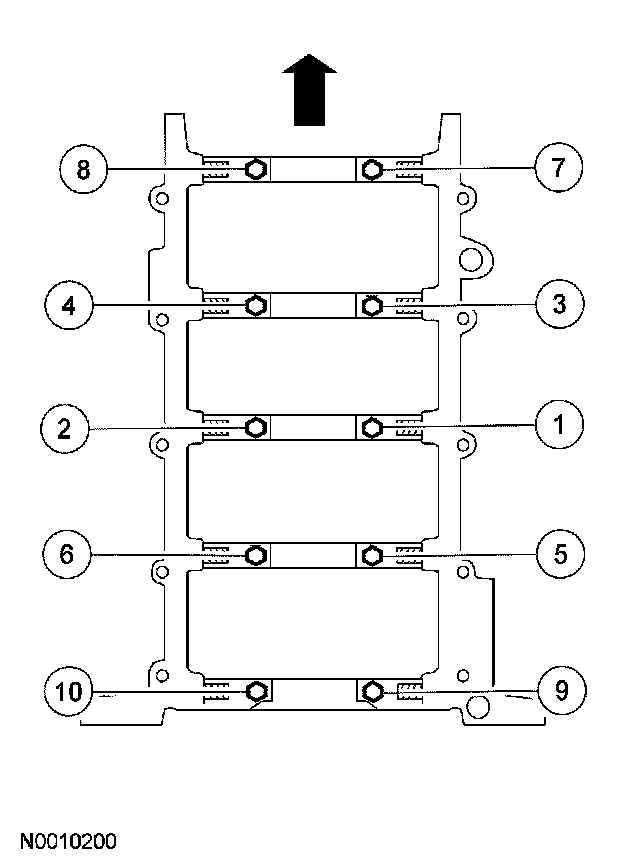 8
7
4
3
2
1
6
5
10
9

N0010200