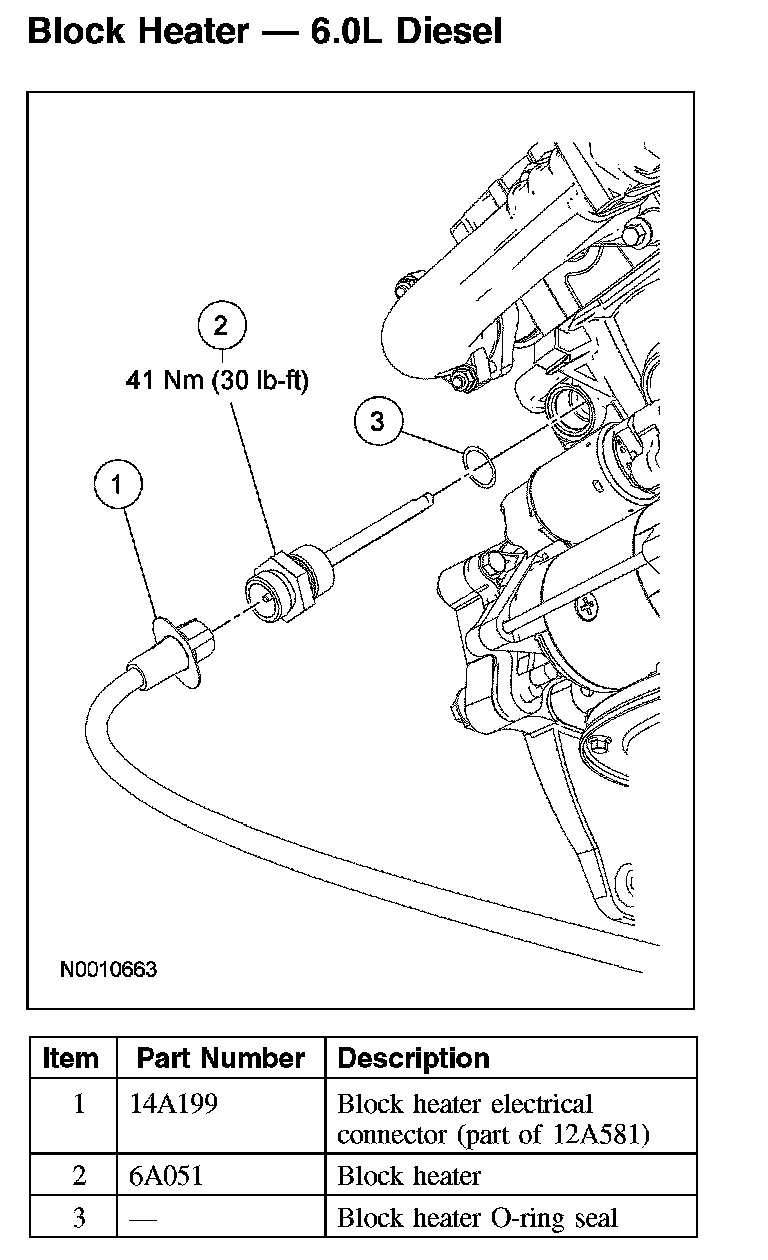 Block Heater — 6.0L Diesel

2
41 Nm (30 lb-ft)

3

1

N0010663

| Item | Part Number | Description |
|---|---|---|
| 1 | 14A199 | Block heater electrical connector (part of 12A581) |
| 2 | 6A051 | Block heater |
| 3 | — | Block heater O-ring seal |