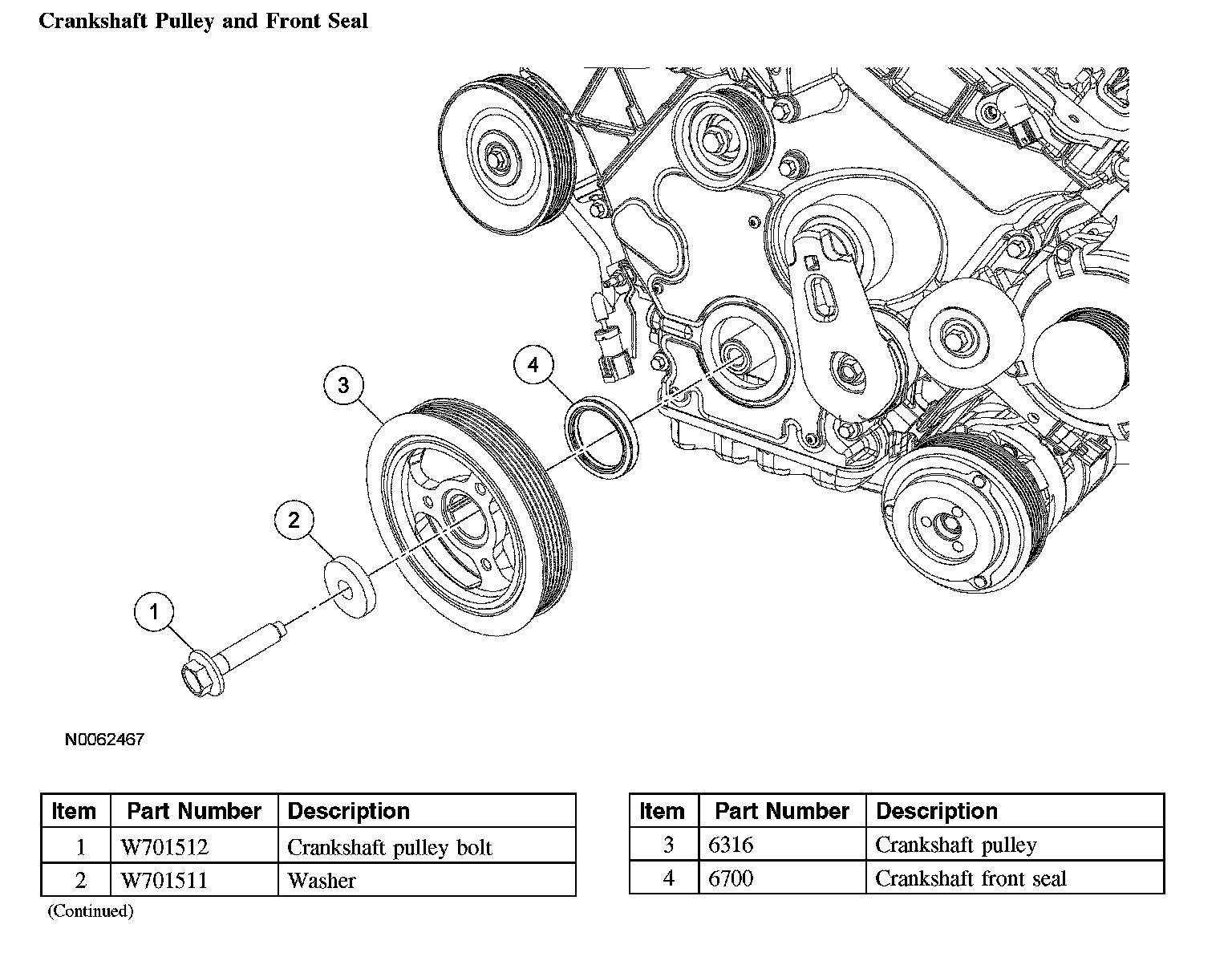 Crankshaft Pulley and Front Seal

4

3

2

1

N0062467

| Item | Part Number | Description |
|---|---|---|
| 1 | W701512 | Crankshaft pulley bolt |
| 2 | W701511 | Washer |

(Continued)

| Item | Part Number | Description |
|---|---|---|
| 3 | 6316 | Crankshaft pulley |
| 4 | 6700 | Crankshaft front seal |