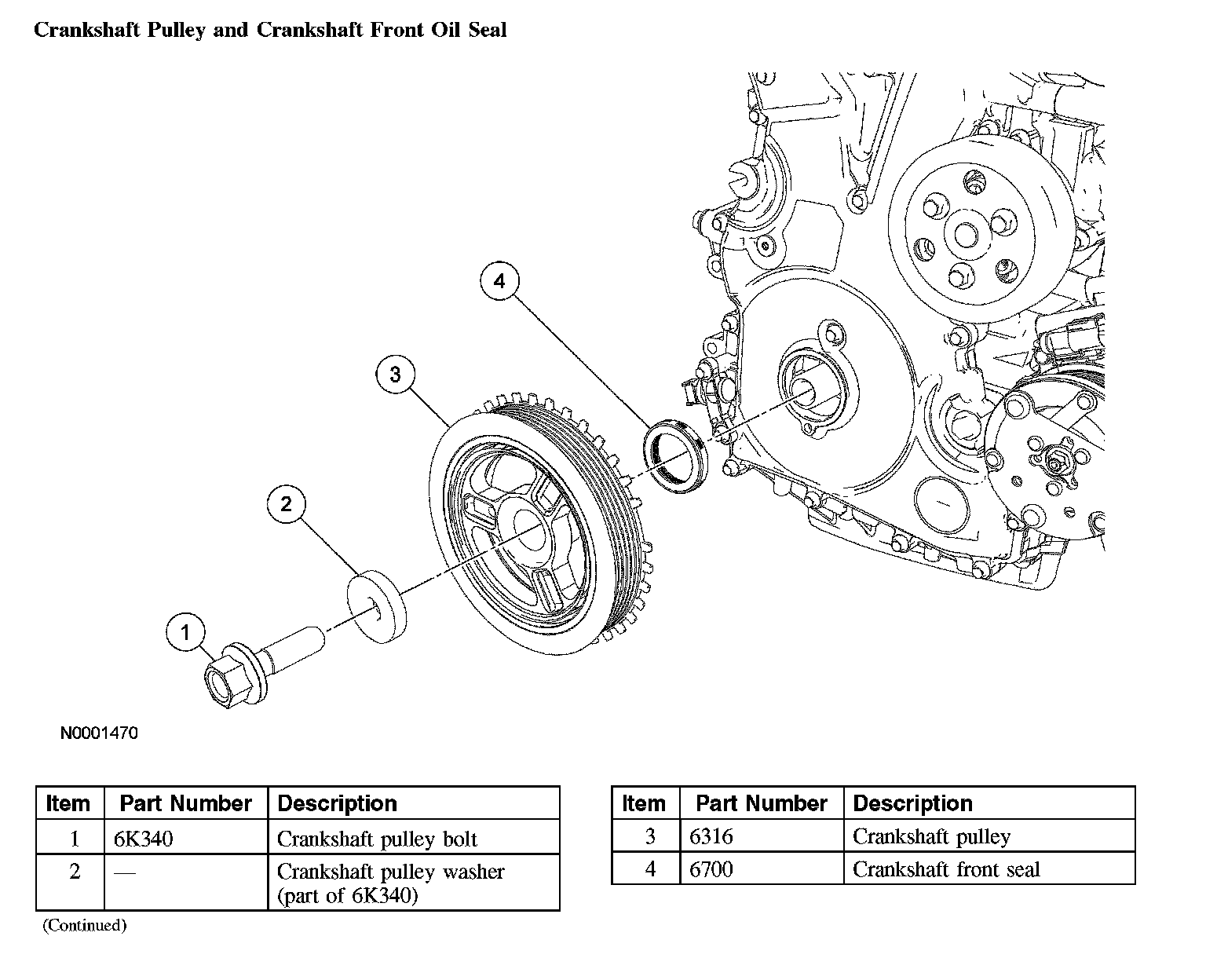 Crankshaft Pulley and Crankshaft Front Oil Seal

4

3

2

1

N0001470

| Item | Part Number | Description |
|---|---|---|
| 1 | 6K340 | Crankshaft pulley bolt |
| 2 | — | Crankshaft pulley washer (part of 6K340) |

(Continued)

| Item | Part Number | Description |
|---|---|---|
| 3 | 6316 | Crankshaft pulley |
| 4 | 6700 | Crankshaft front seal |