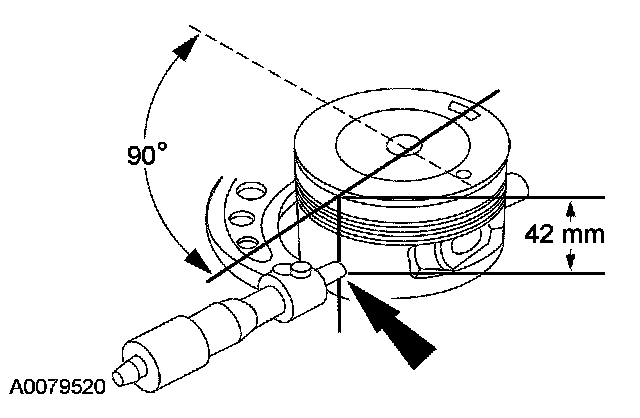 90°

42 mm

A0079520