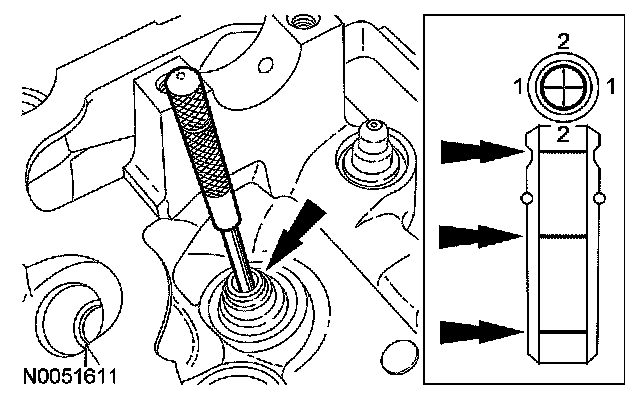 2
1
1
2
N0051611