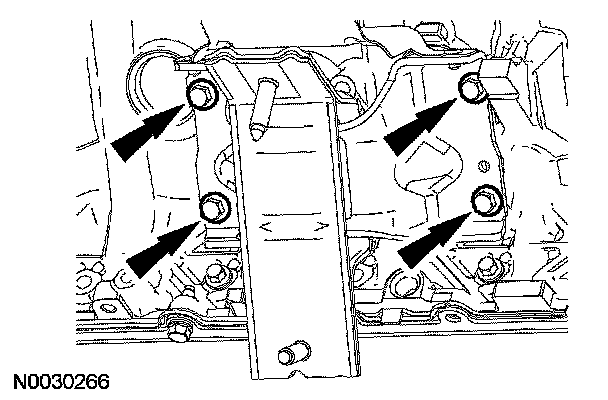 N0030266