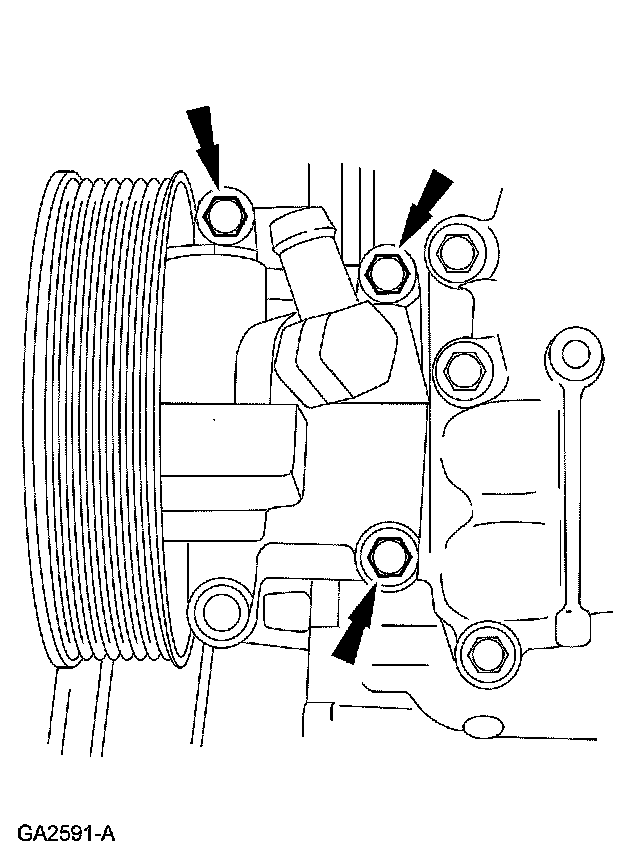 GA2591-A