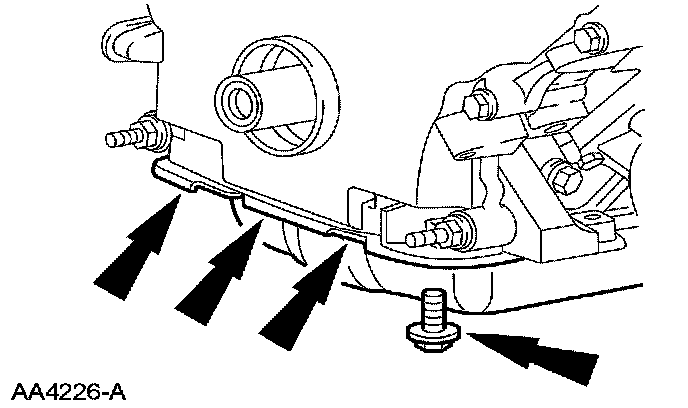 AA4226-A