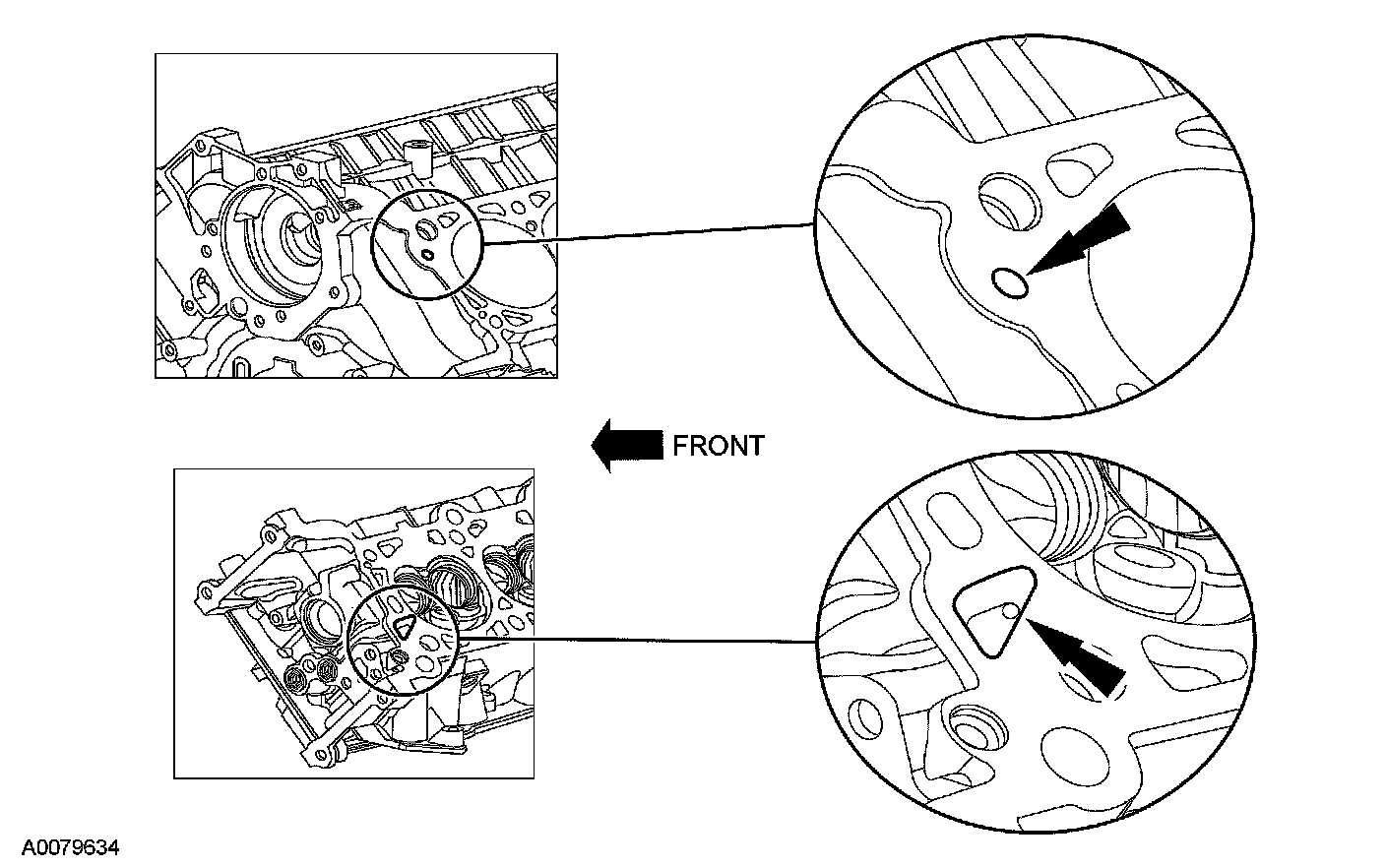 FRONT

A0079634