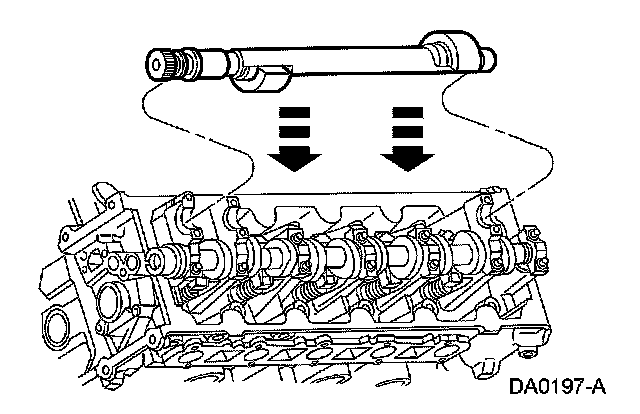 DA0197-A