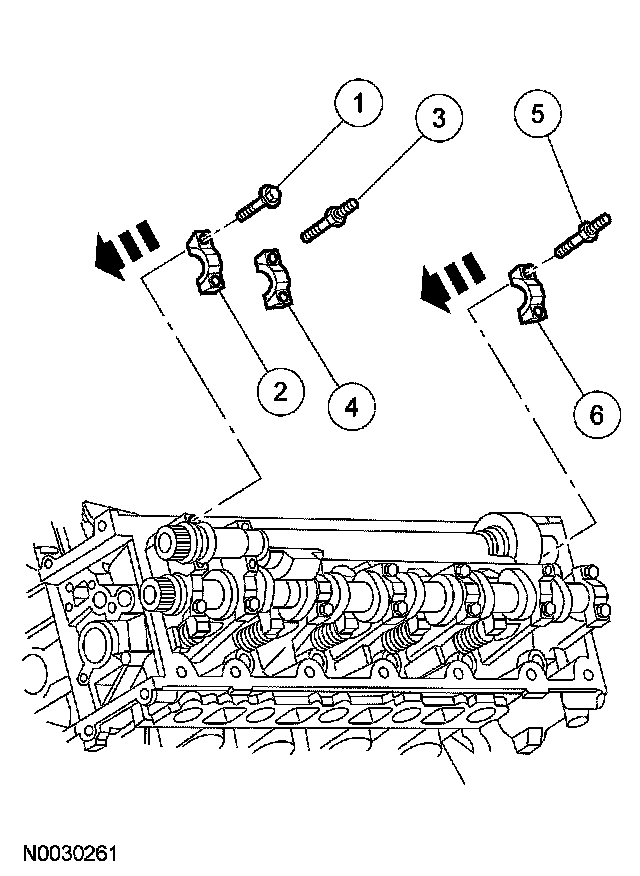 1
3
5
2
4
6
N0030261