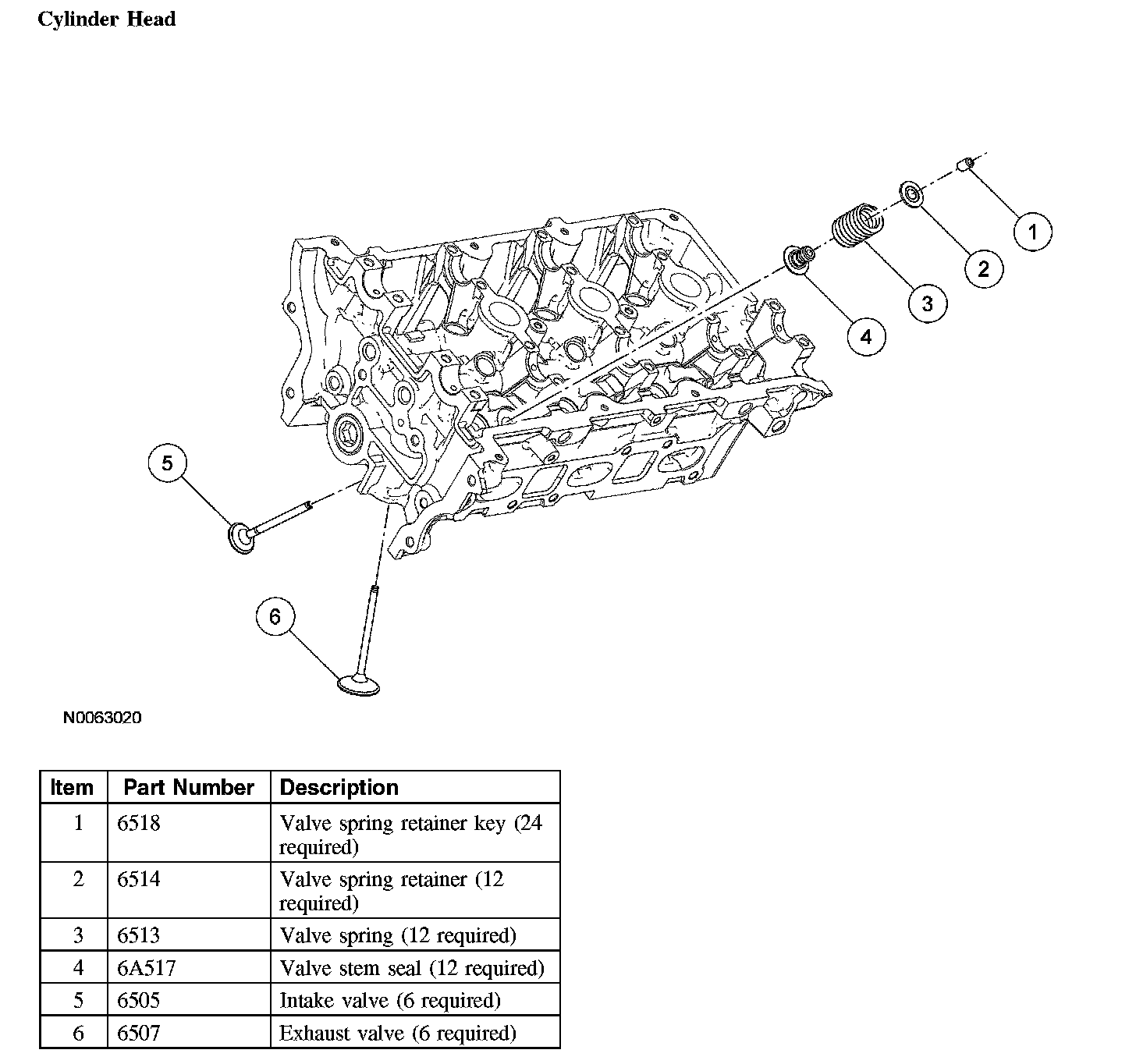 Cylinder Head

1
2
3
4
5
6

N0063020

| Item | Part Number | Description |
|---|---|---|
| 1 | 6518 | Valve spring retainer key (24 required) |
| 2 | 6514 | Valve spring retainer (12 required) |
| 3 | 6513 | Valve spring (12 required) |
| 4 | 6A517 | Valve stem seal (12 required) |
| 5 | 6505 | Intake valve (6 required) |
| 6 | 6507 | Exhaust valve (6 required) |