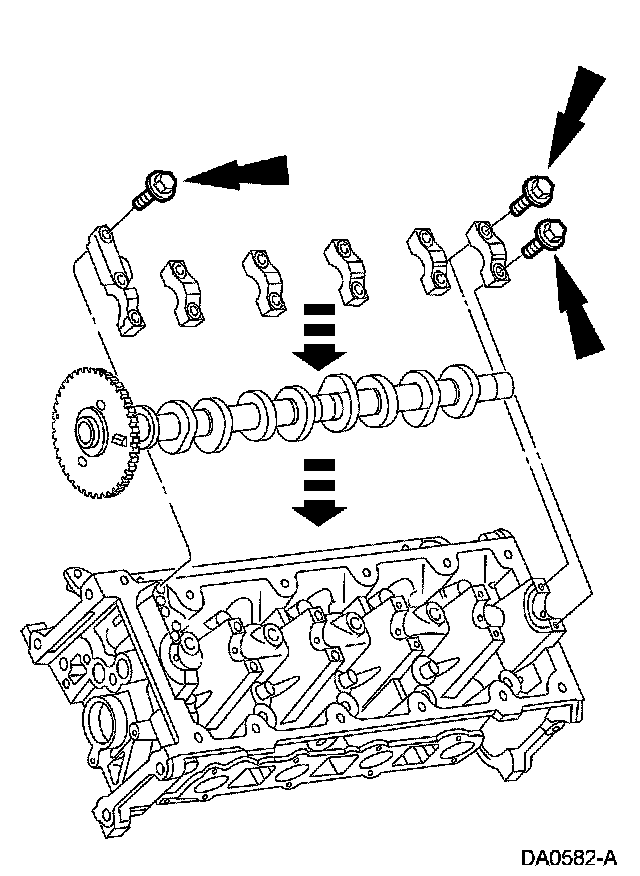 DA0582-A