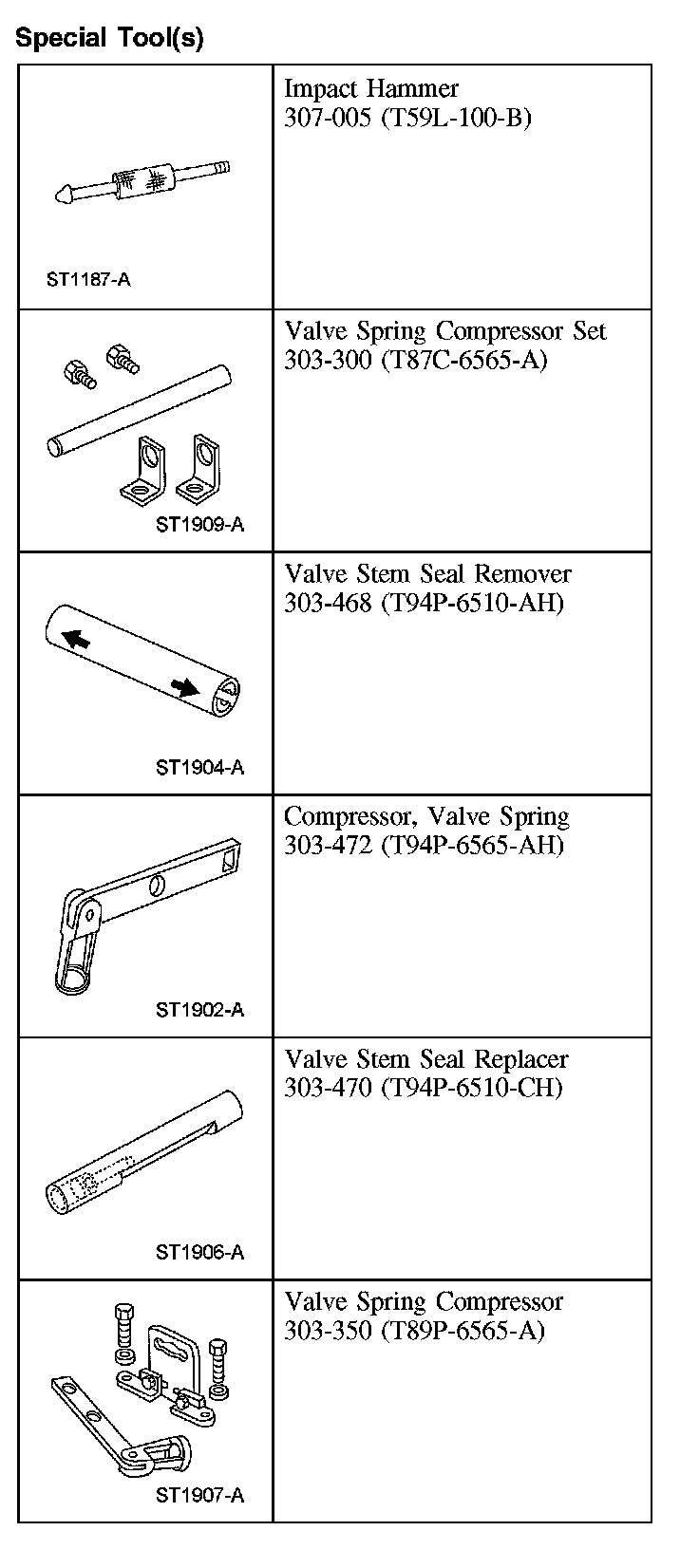 Special Tool(s)

| | |
|---|---|
| ST1187-A | Impact Hammer 307-005 (T59L-100-B) |
| ST1909-A | Valve Spring Compressor Set 303-300 (T87C-6565-A) |
| ST1904-A | Valve Stem Seal Remover 303-468 (T94P-6510-AH) |
| ST1902-A | Compressor, Valve Spring 303-472 (T94P-6565-AH) |
| ST1906-A | Valve Stem Seal Replacer 303-470 (T94P-6510-CH) |
| ST1907-A | Valve Spring Compressor 303-350 (T89P-6565-A) |