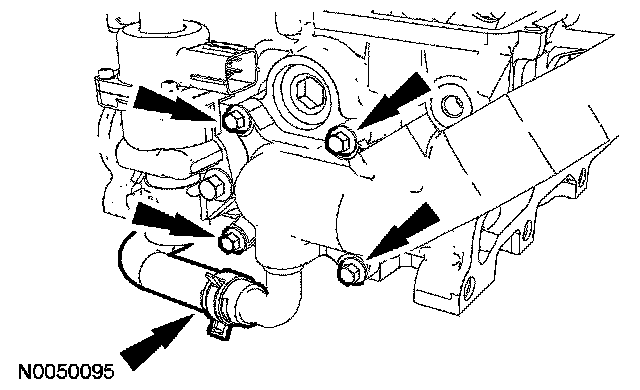 N0050095