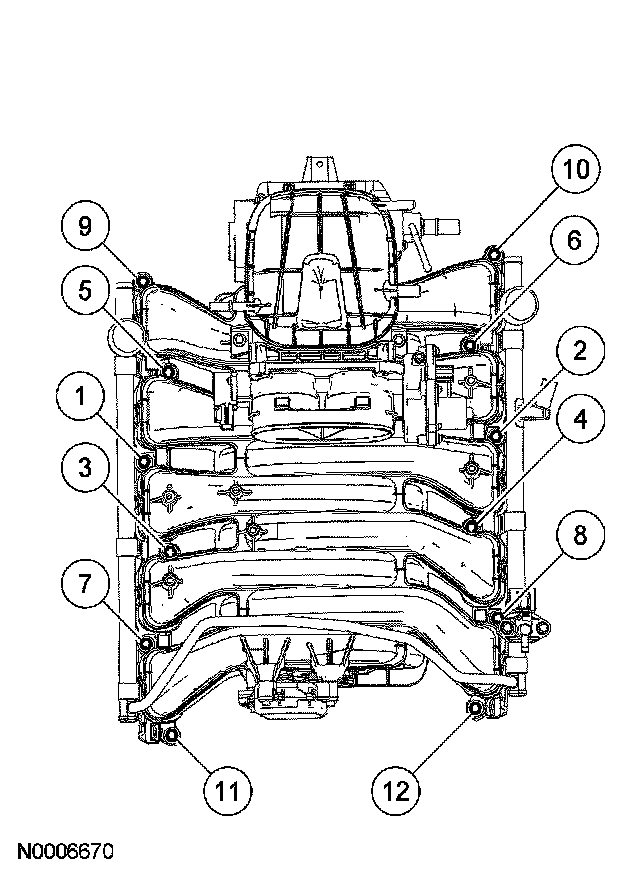 10
9
6
5
2
1
4
3
8
7
11
12
N0006670