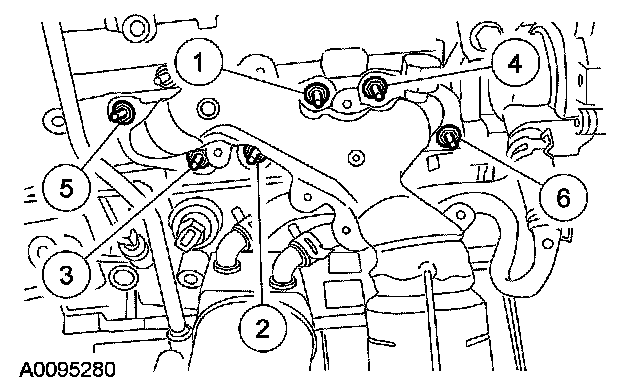 1
4
5
6
3
2
A0095280