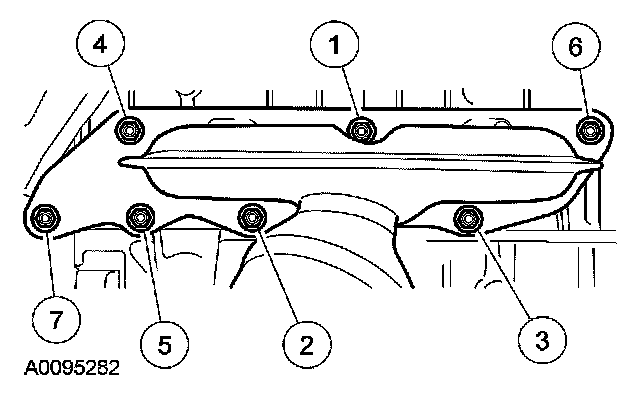 4
1
6
7
5
2
3
A0095282