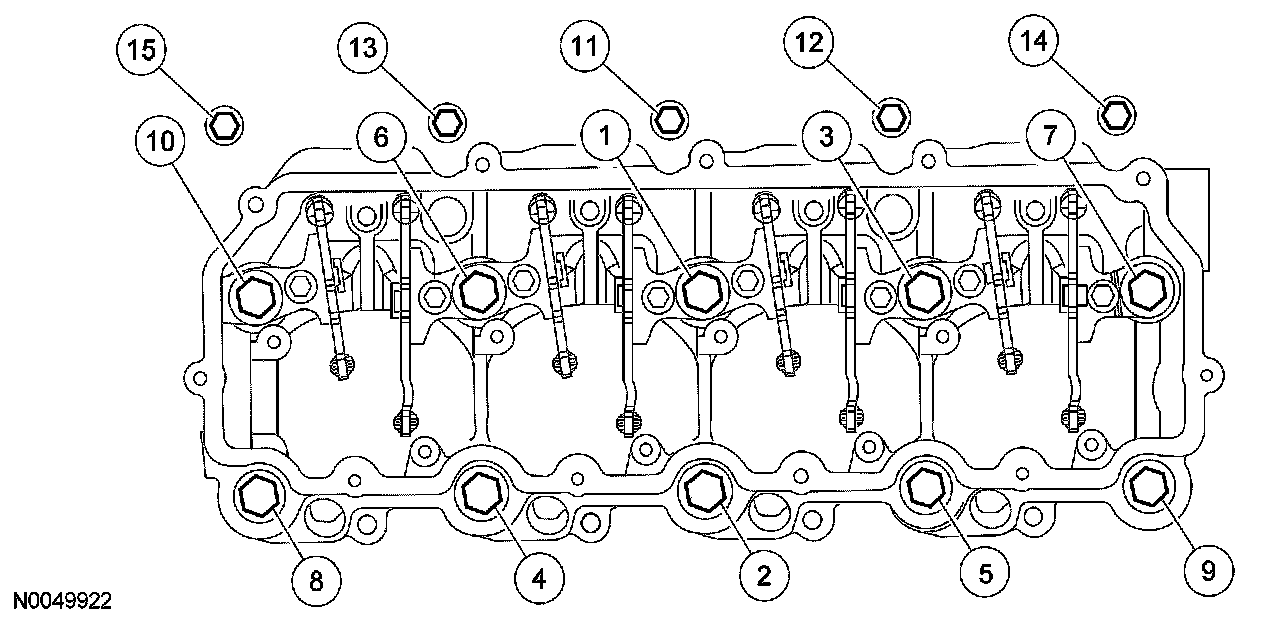 15
13
11
12
14
10
6
1
3
7
8
4
2
5
9
N0049922