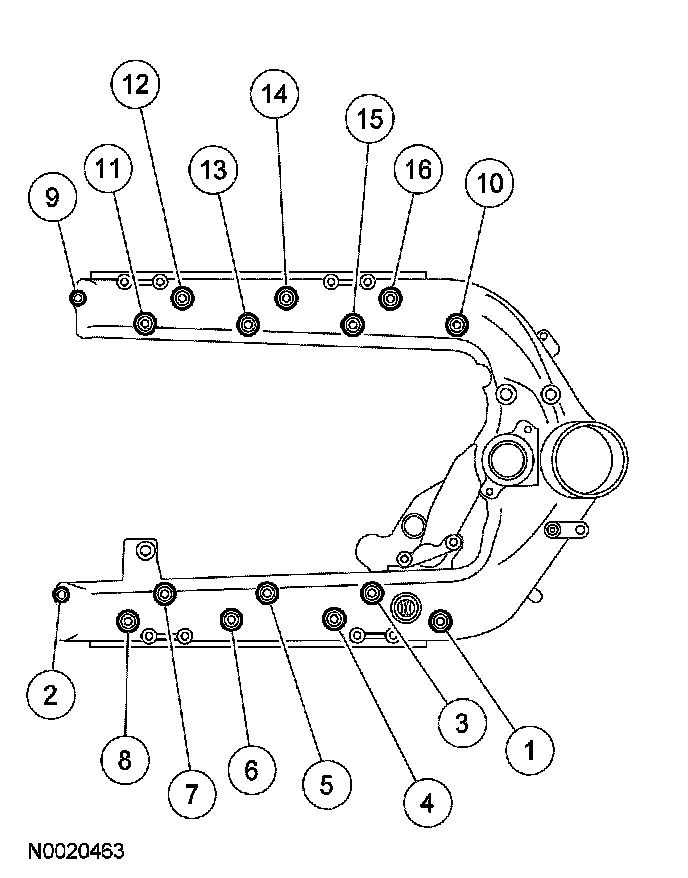 12
14
15
11
13
16
10
9
2
3
1
8
7
6
5
4
N0020463