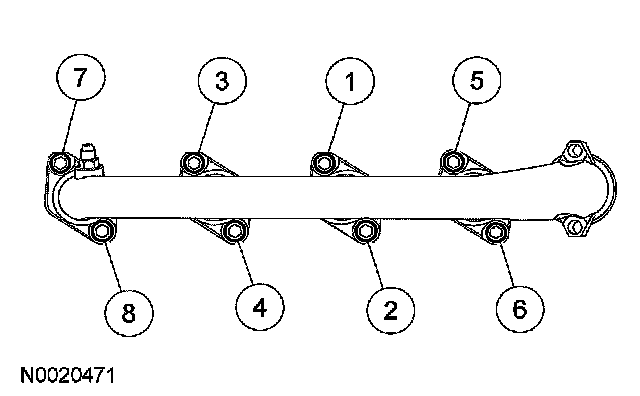 7
3
1
5
8
4
2
6
N0020471