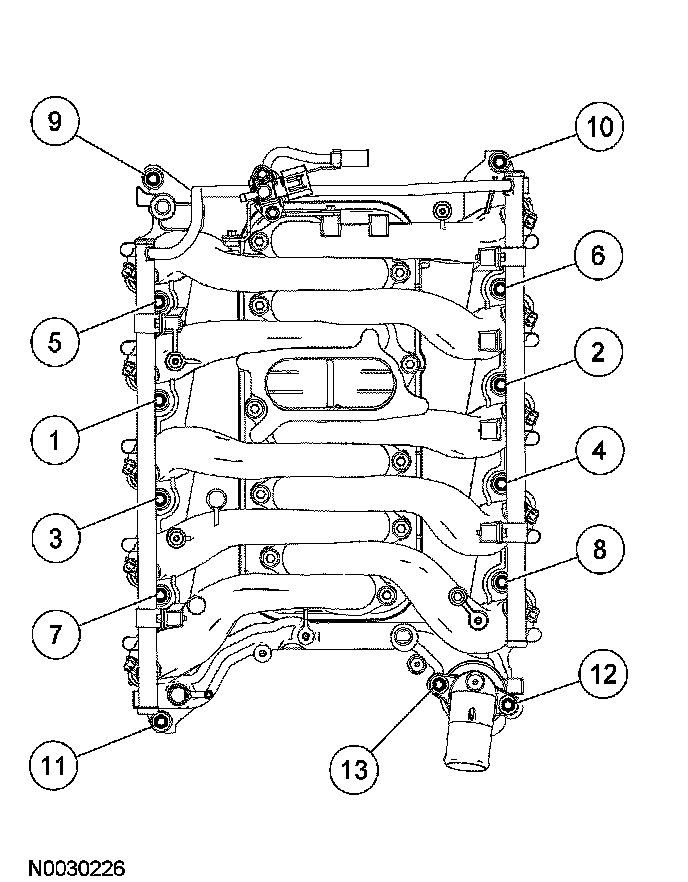 9
10
6
5
2
1
4
3
8
7
12
11
13
N0030226