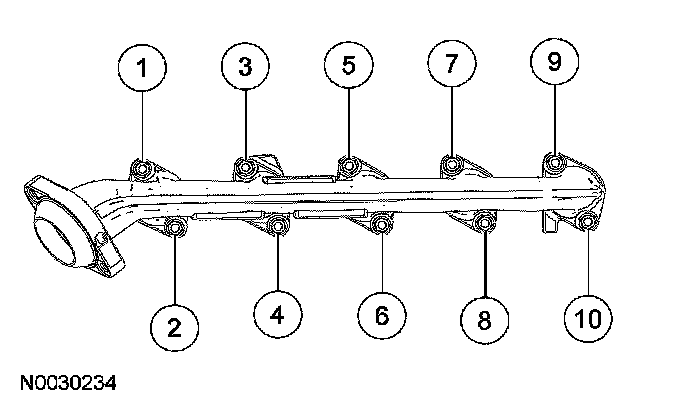 1
3
5
7
9
2
4
6
8
10
N0030234