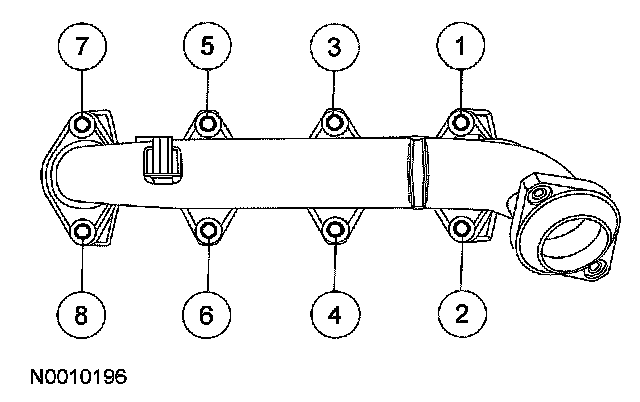 7
5
3
1
8
6
4
2
N0010196