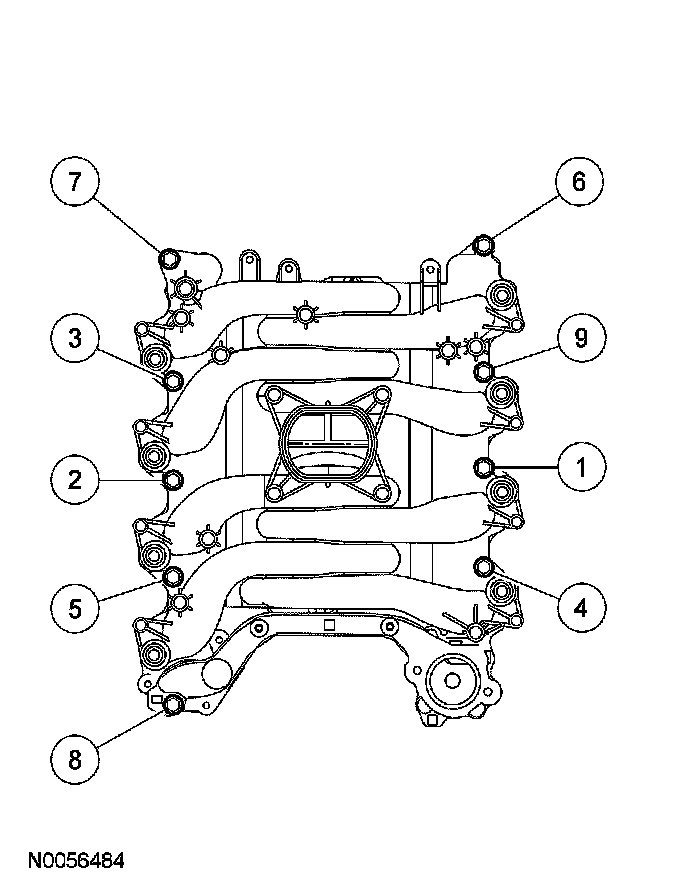 7
6
3
9
2
1
5
4
8
N0056484