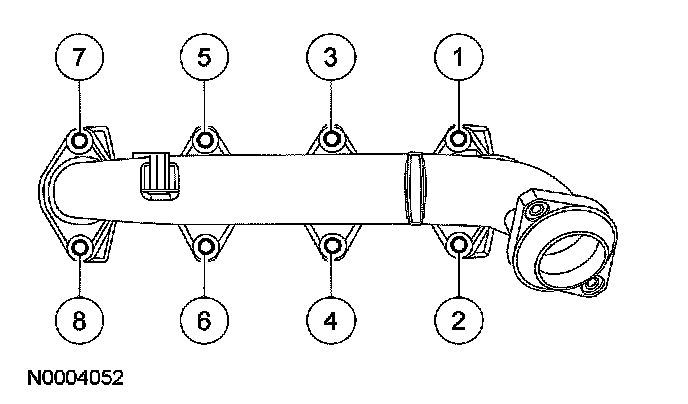 7
5
3
1
8
6
4
2
N0004052