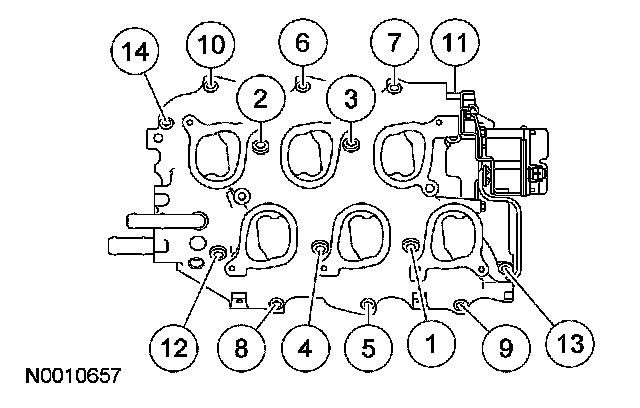 14
10
6
7
11
2
3
12
8
4
5
1
9
13
N0010657