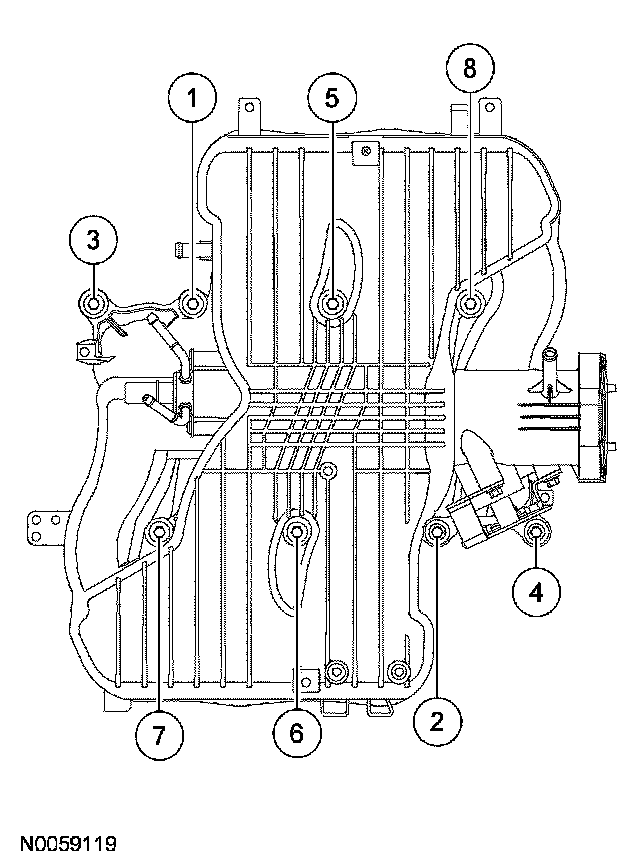 1
5
8
3
4
7
6
2
N0059119