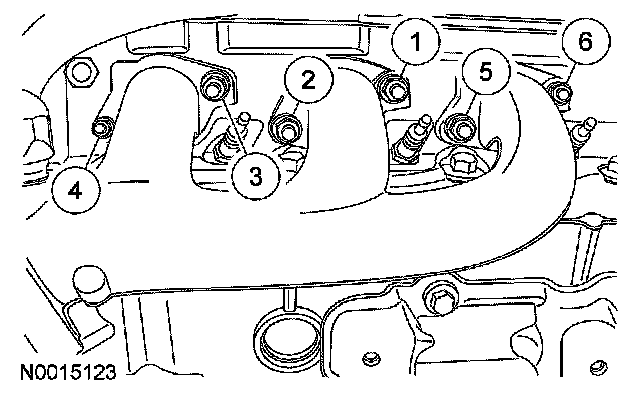 1
6
2
5
4
3
N0015123