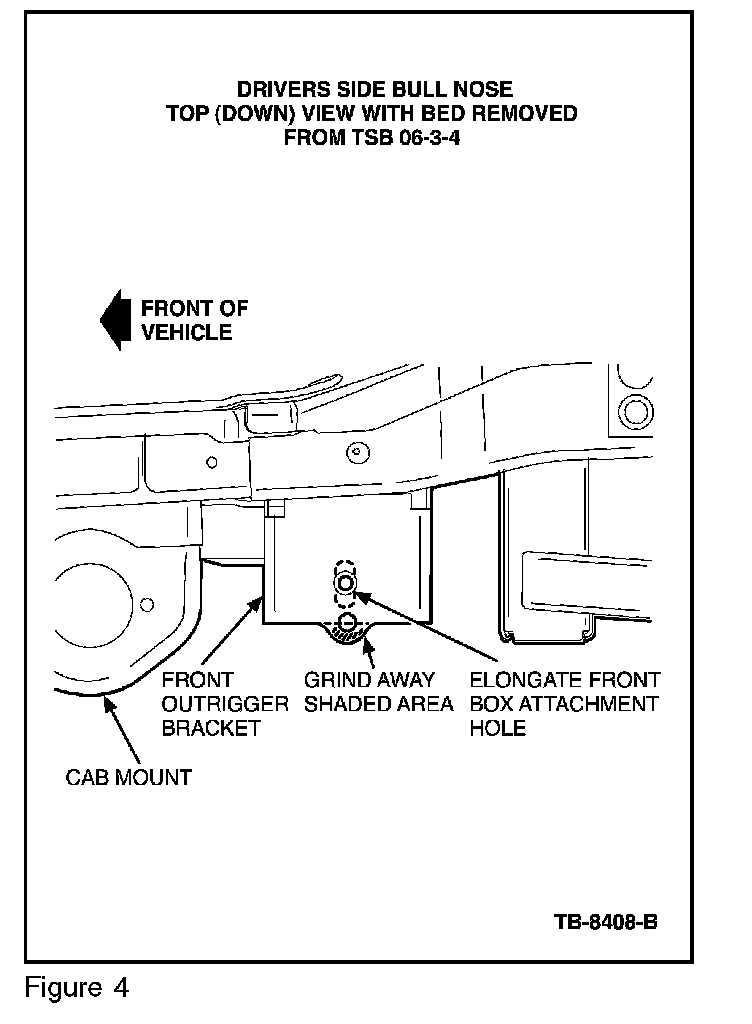 DRIVERS SIDE BULL NOSE
TOP (DOWN) VIEW WITH BED REMOVED
FROM TSB 06-3-4

FRONT OF VEHICLE

FRONT OUTRIGGER BRACKET

GRIND AWAY SHADED AREA

ELONGATE FRONT BOX ATTACHMENT HOLE

CAB MOUNT

TB-8408-B

Figure 4