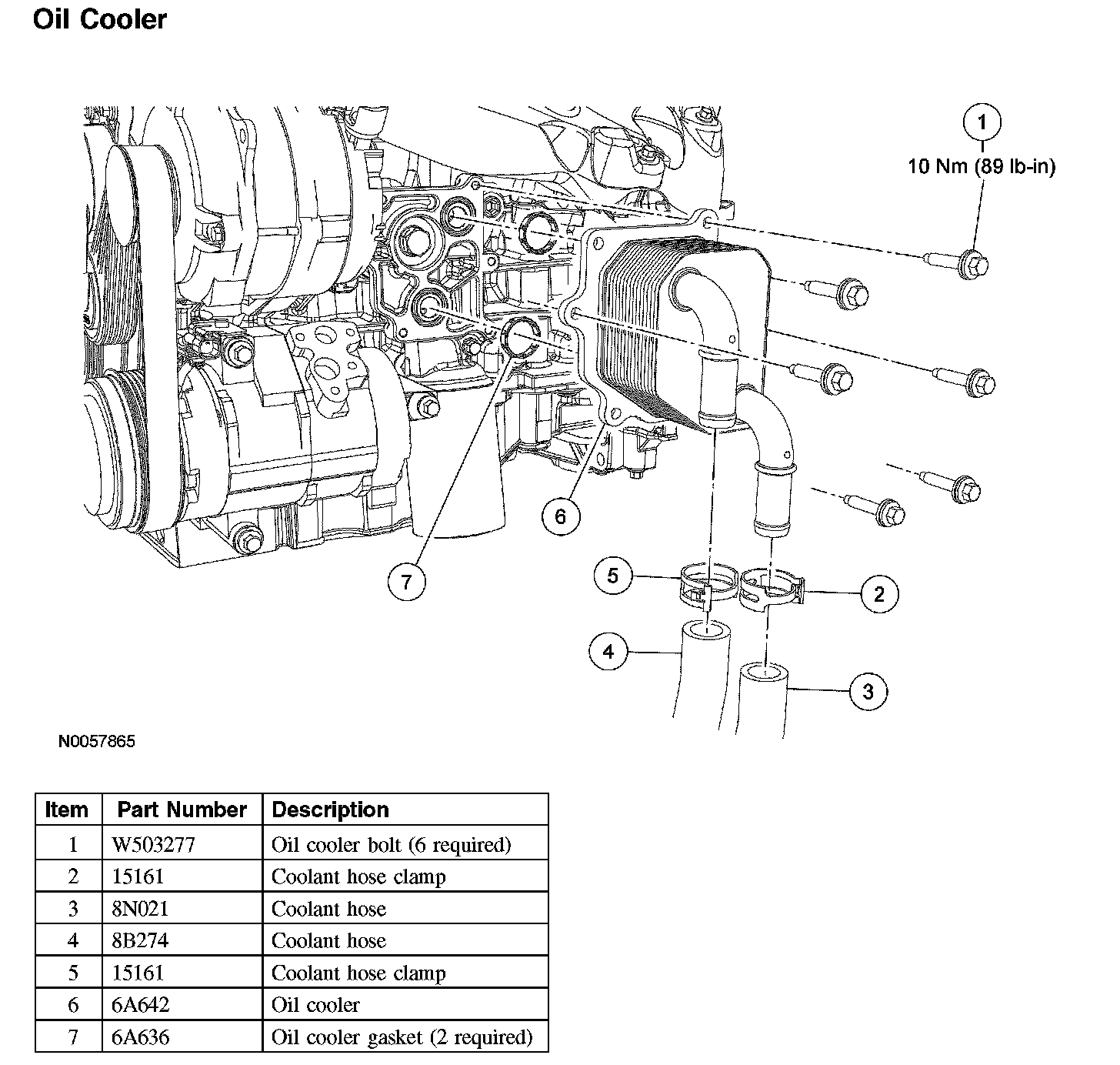 Oil Cooler

1
10 Nm (89 lb-in)

6

7

5

2

4

3

N0057865

| Item | Part Number | Description |
|---|---|---|
| 1 | W503277 | Oil cooler bolt (6 required) |
| 2 | 15161 | Coolant hose clamp |
| 3 | 8N021 | Coolant hose |
| 4 | 8B274 | Coolant hose |
| 5 | 15161 | Coolant hose clamp |
| 6 | 6A642 | Oil cooler |
| 7 | 6A636 | Oil cooler gasket (2 required) |