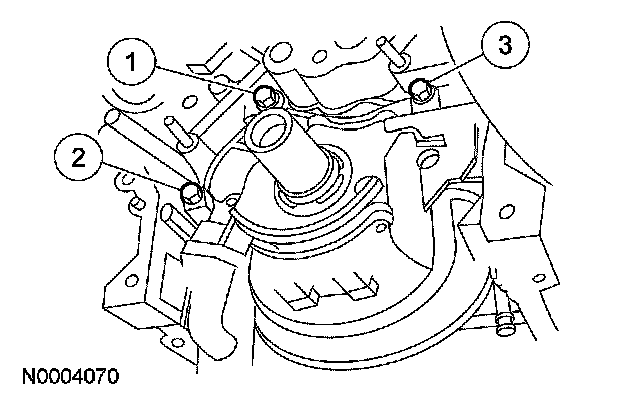 1
3
2
N0004070