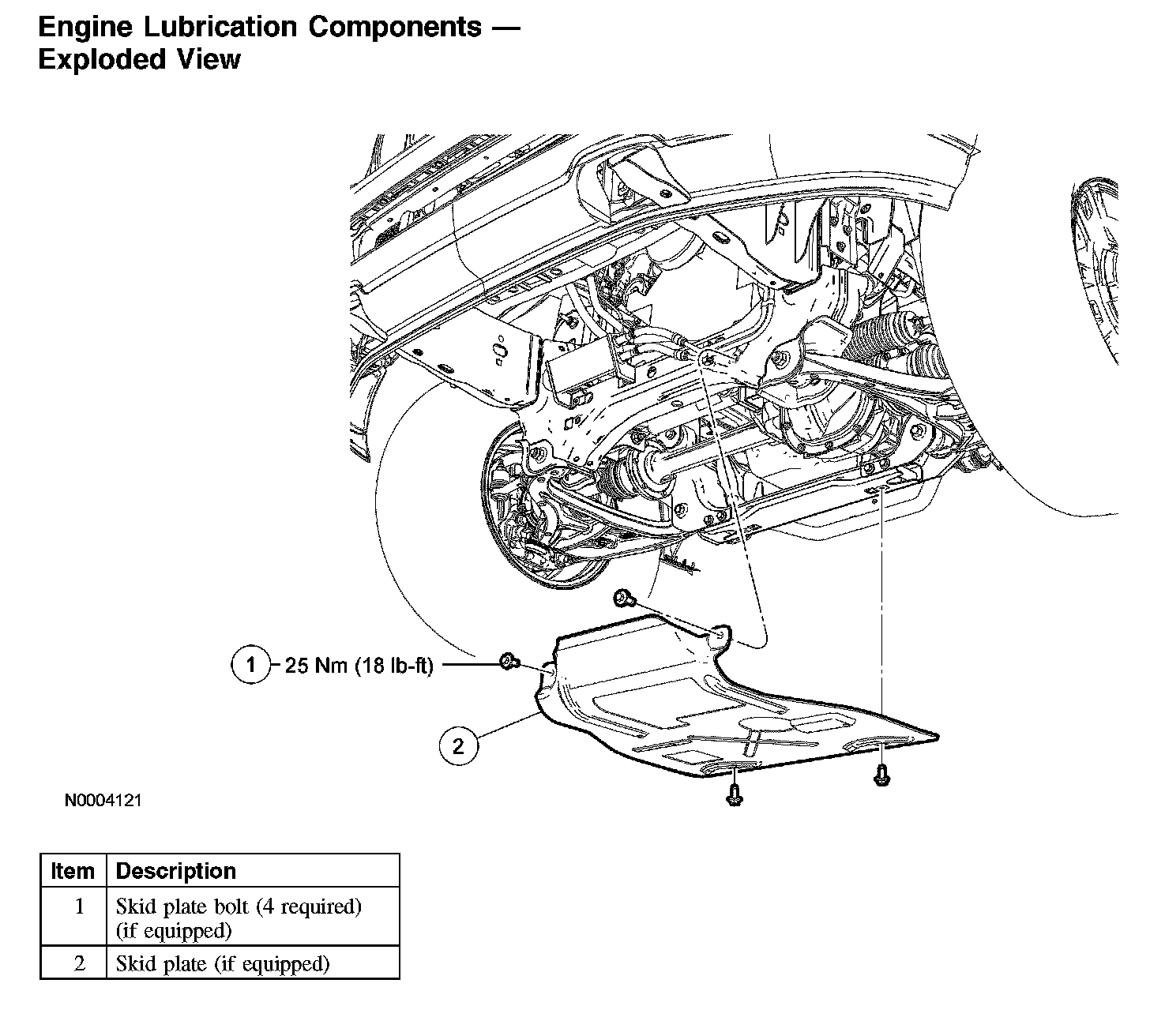 Engine Lubrication Components — Exploded View

1 25 Nm (18 lb-ft)

2

N0004121

| Item | Description |
|---|---|
| 1 | Skid plate bolt (4 required) (if equipped) |
| 2 | Skid plate (if equipped) |