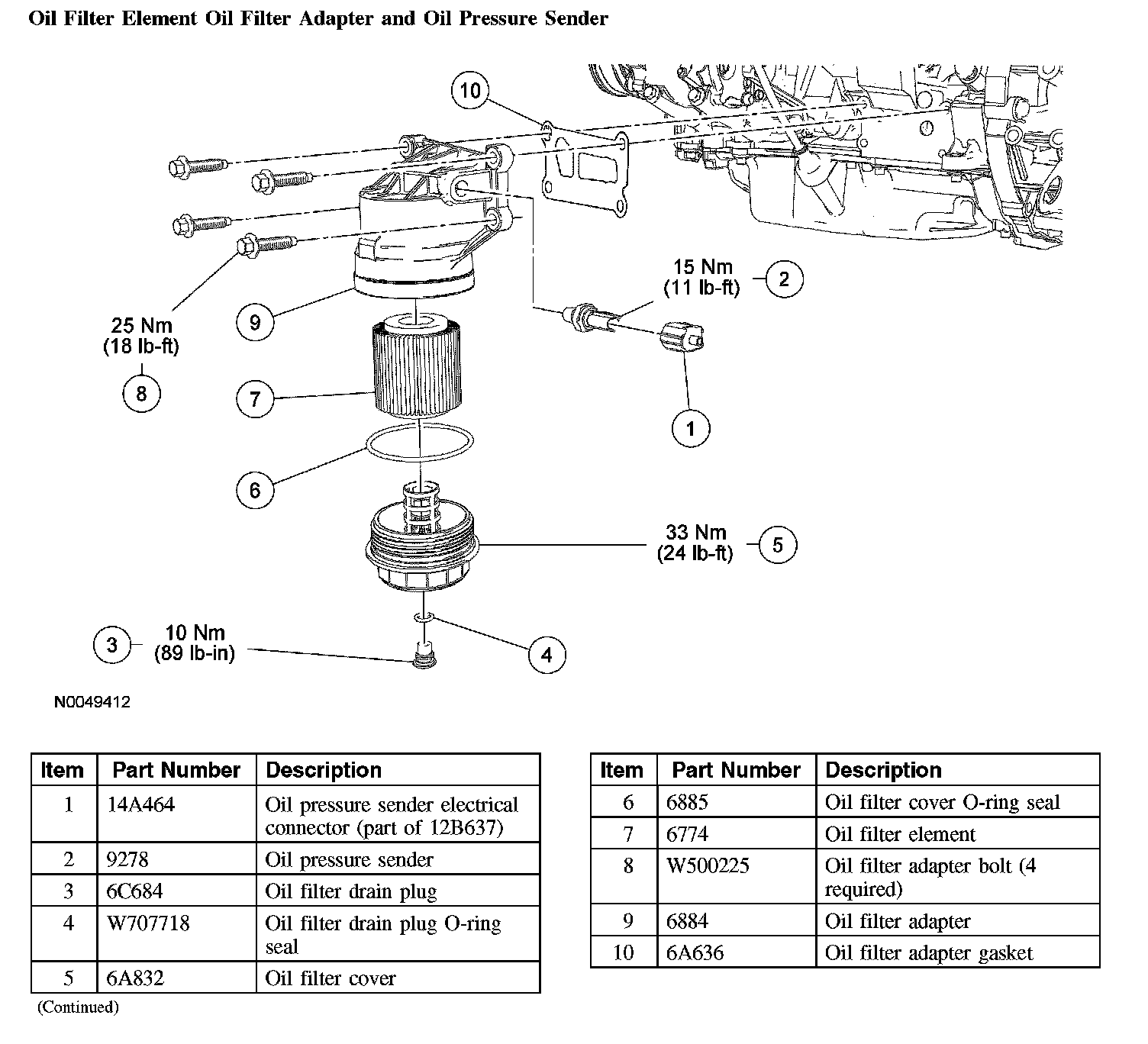 Oil Filter Element Oil Filter Adapter and Oil Pressure Sender

10

15 Nm
(11 lb-ft)
2

25 Nm
(18 lb-ft)
8

9

7

1

6

33 Nm
(24 lb-ft)
5

3
10 Nm
(89 lb-in)

4

N0049412

| Item | Part Number | Description |
|---|---|---|
| 1 | 14A464 | Oil pressure sender electrical connector (part of 12B637) |
| 2 | 9278 | Oil pressure sender |
| 3 | 6C684 | Oil filter drain plug |
| 4 | W707718 | Oil filter drain plug O-ring seal |
| 5 | 6A832 | Oil filter cover |

(Continued)

| Item | Part Number | Description |
|---|---|---|
| 6 | 6885 | Oil filter cover O-ring seal |
| 7 | 6774 | Oil filter element |
| 8 | W500225 | Oil filter adapter bolt (4 required) |
| 9 | 6884 | Oil filter adapter |
| 10 | 6A636 | Oil filter adapter gasket |